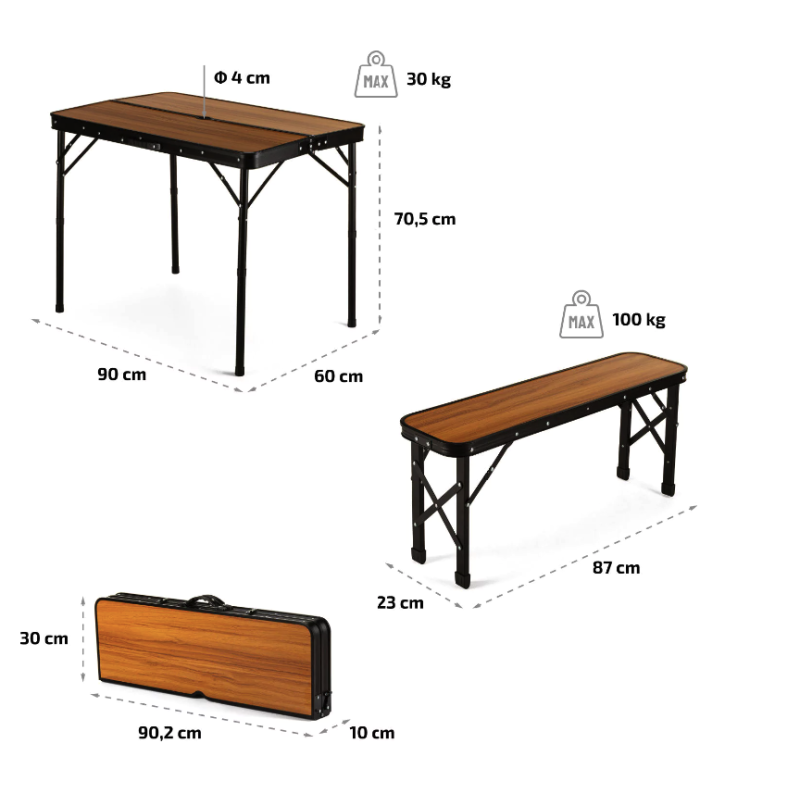 Φ 4 cm

MAX 30 kg

70,5 cm

90 cm

60 cm

MAX 100 kg

87 cm

23 cm

30 cm

90,2 cm

10 cm