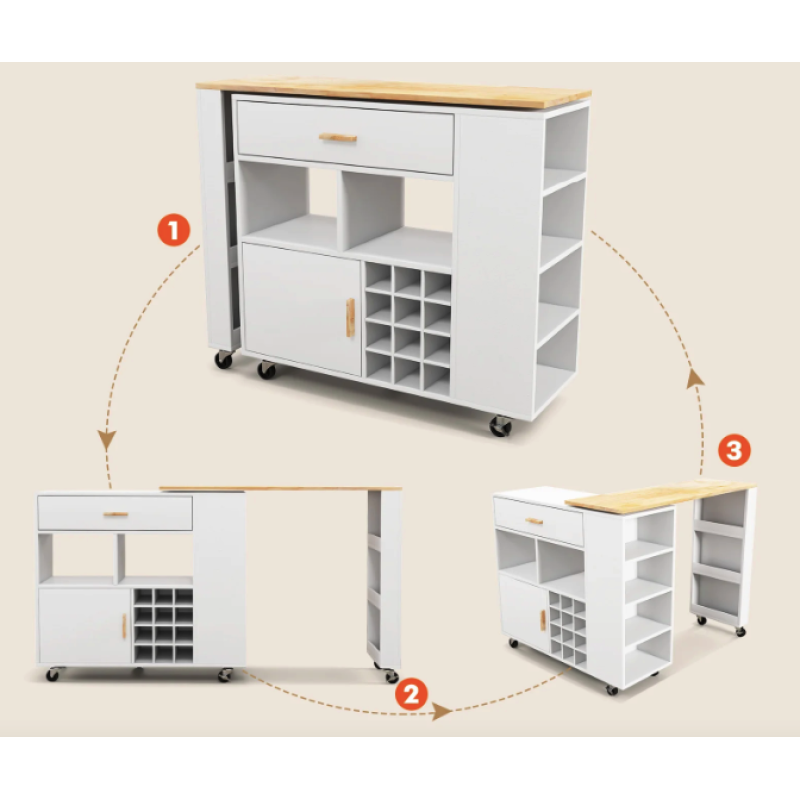 1

2

3