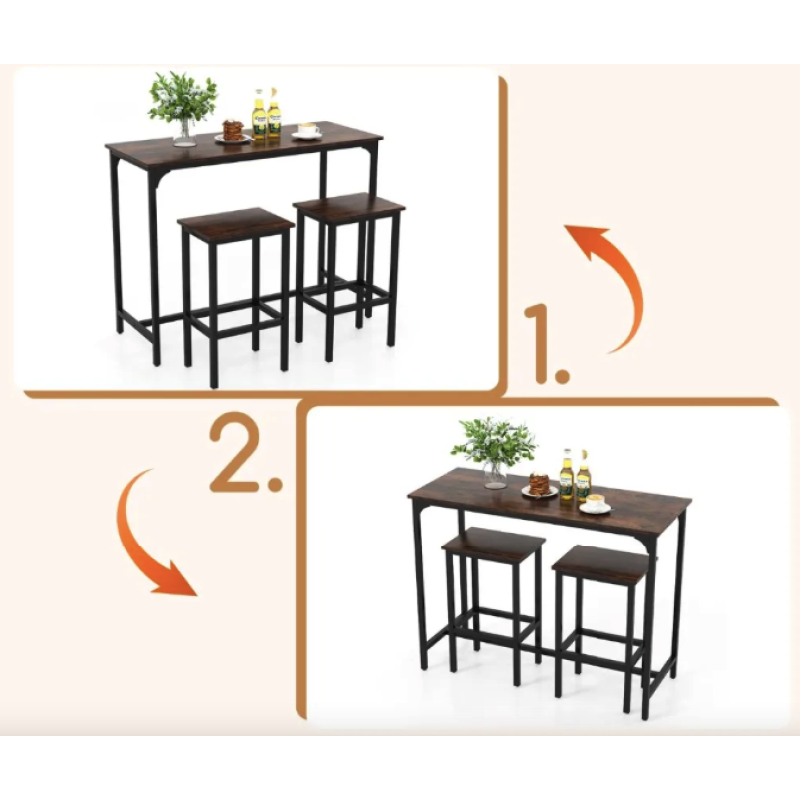 1.

2.