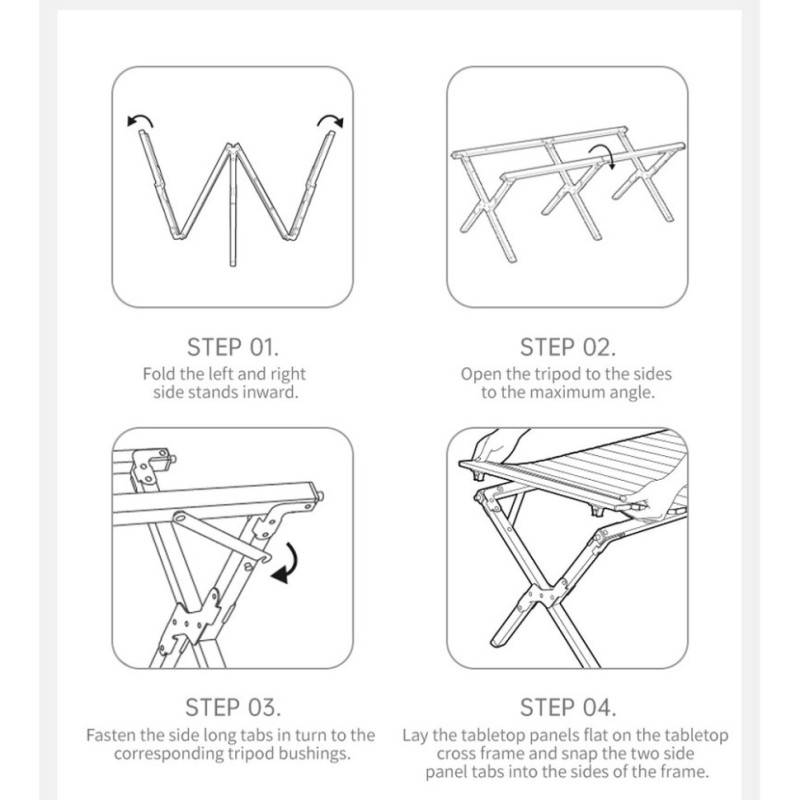 STEP 01.
Fold the left and right side stands inward.

STEP 02.
Open the tripod to the sides to the maximum angle.

STEP 03.
Fasten the side long tabs in turn to the corresponding tripod bushings.

STEP 04.
Lay the tabletop panels flat on the tabletop cross frame and snap the two side panel tabs into the sides of the frame.