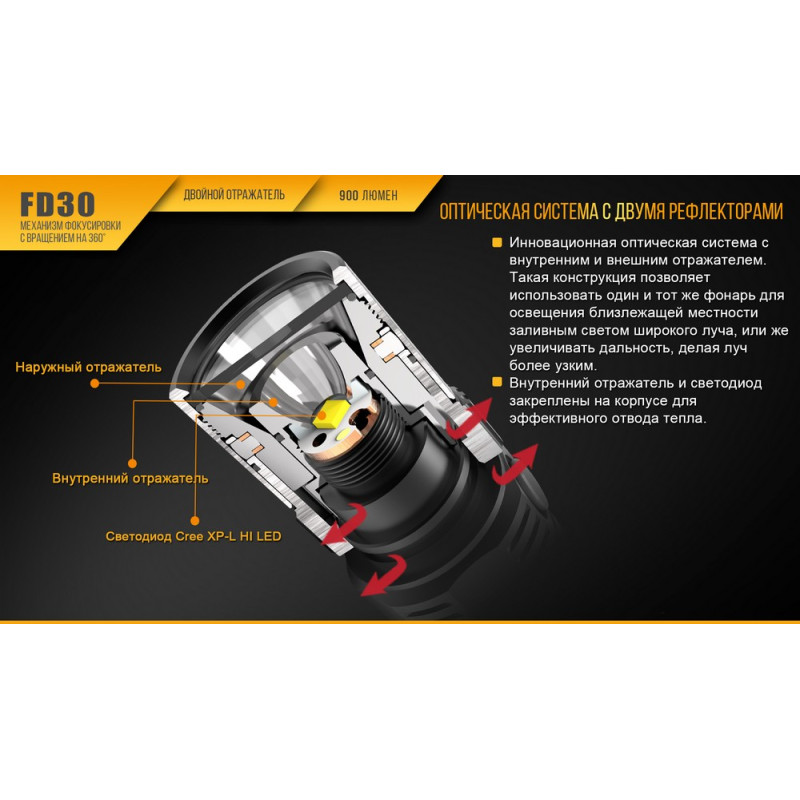 FD30
МЕХАНИЗМ ФОКУСИРОВКИ С ВРАЩЕНИЕМ НА 360°

ДВОЙНОЙ ОТРАЖАТЕЛЬ

900 ЛЮМЕН

ОПТИЧЕСКАЯ СИСТЕМА С ДВУМЯ РЕФЛЕКТОРАМИ

Инновационная оптическая система с внутренним и внешним отражателем. Такая конструкция позволяет использовать один и тот же фонарь для освещения близлежащей местности заливным светом широкого луча, или же увеличивать дальность, делая луч более узким.

Внутренний отражатель и светодиод закреплены на корпусе для эффективного отвода тепла.

Наружный отражатель

Внутренний отражатель

Светодиод Cree XP-L HI LED