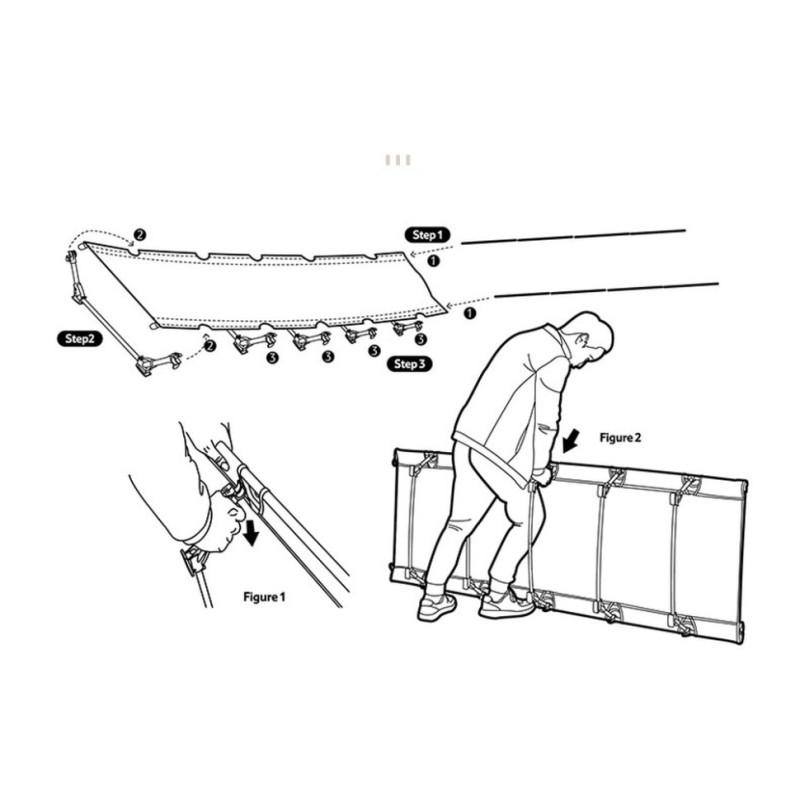 2

Step 1

1

1

Step2

2

3

3

3

3

Step 3

Figure 2

Figure 1