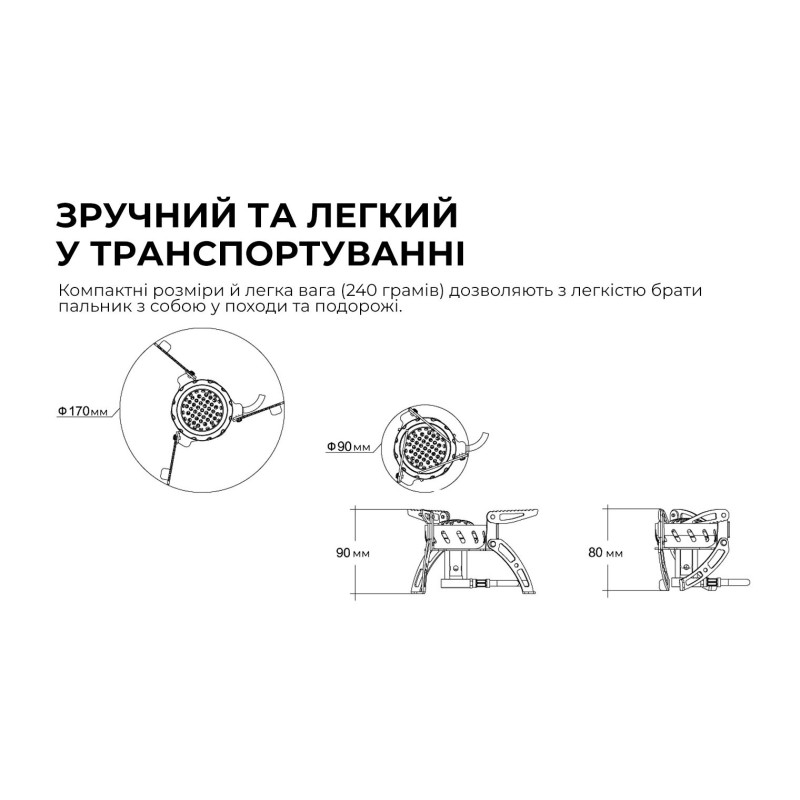 ЗРУЧНИЙ ТА ЛЕГКИЙ У ТРАНСПОРТУВАННІ

Компактні розміри й легка вага (240 грамів) дозволяють з легкістю брати пальник з собою у походи та подорожі.

Ф170мм

Ф90мм

90 мм

80 мм