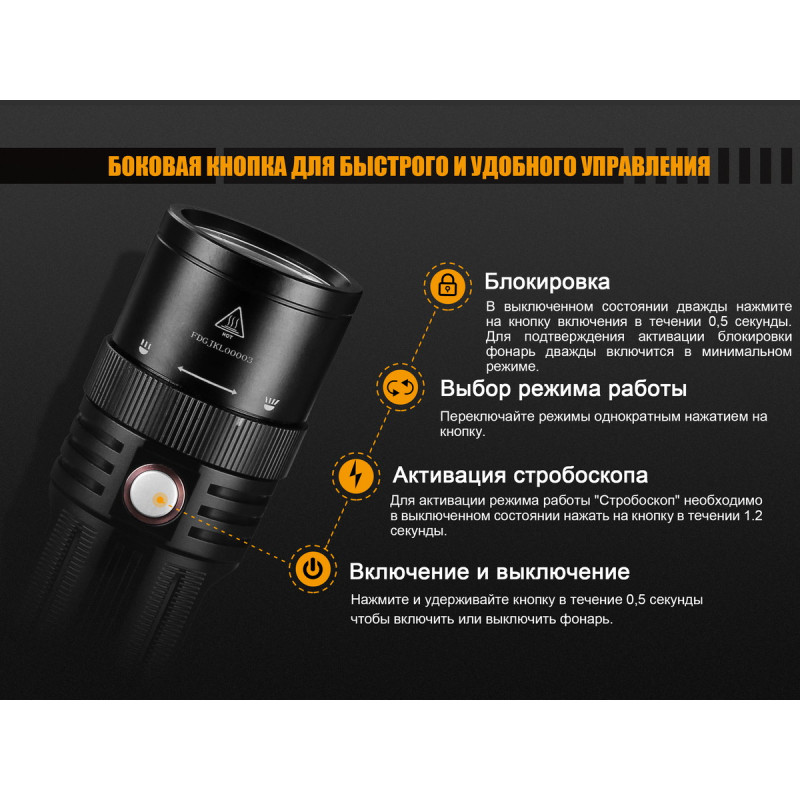 БОКОВАЯ КНОПКА ДЛЯ БЫСТРОГО И УДОБНОГО УПРАВЛЕНИЯ

HOT

FDGJKL00003

Блокировка

В выключенном состоянии дважды нажмите на кнопку включения в течении 0,5 секунды. Для подтверждения активации блокировки фонарь дважды включится в минимальном режиме.

Выбор режима работы

Переключайте режимы однократным нажатием на кнопку.

Активация стробоскопа

Для активации режима работы "Стробоскоп" необходимо в выключенном состоянии нажать на кнопку в течении 1.2 секунды.

Включение и выключение

Нажмите и удерживайте кнопку в течение 0,5 секунды чтобы включить или выключить фонарь.