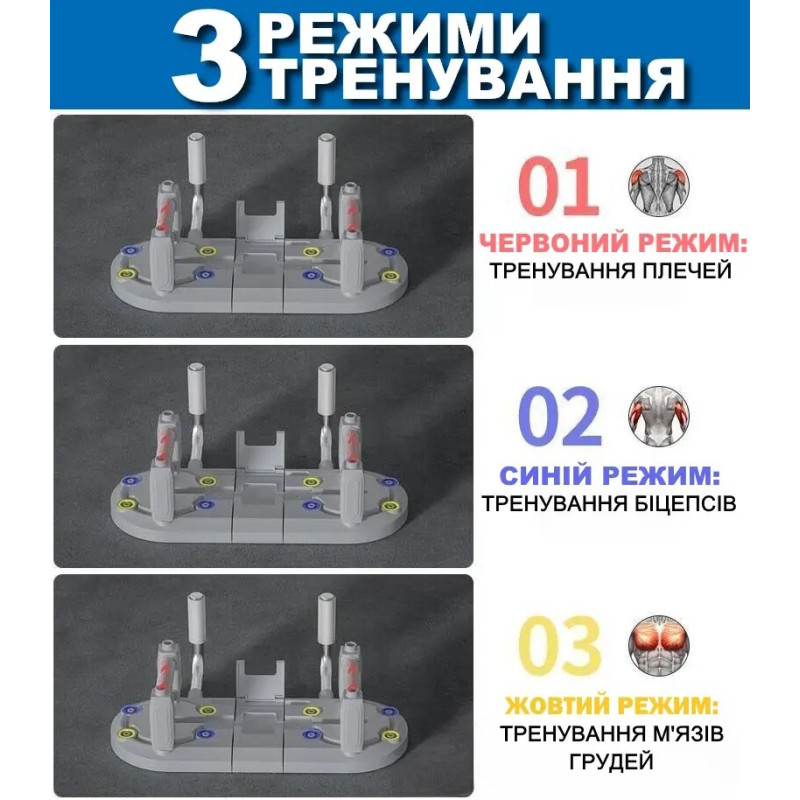 3 РЕЖИМИ ТРЕНУВАННЯ

01

ЧЕРВОНИЙ РЕЖИМ:
ТРЕНУВАННЯ ПЛЕЧЕЙ

02

СИНІЙ РЕЖИМ:
ТРЕНУВАННЯ БІЦЕПСІВ

03

ЖОВТИЙ РЕЖИМ:
ТРЕНУВАННЯ М'ЯЗІВ ГРУДЕЙ