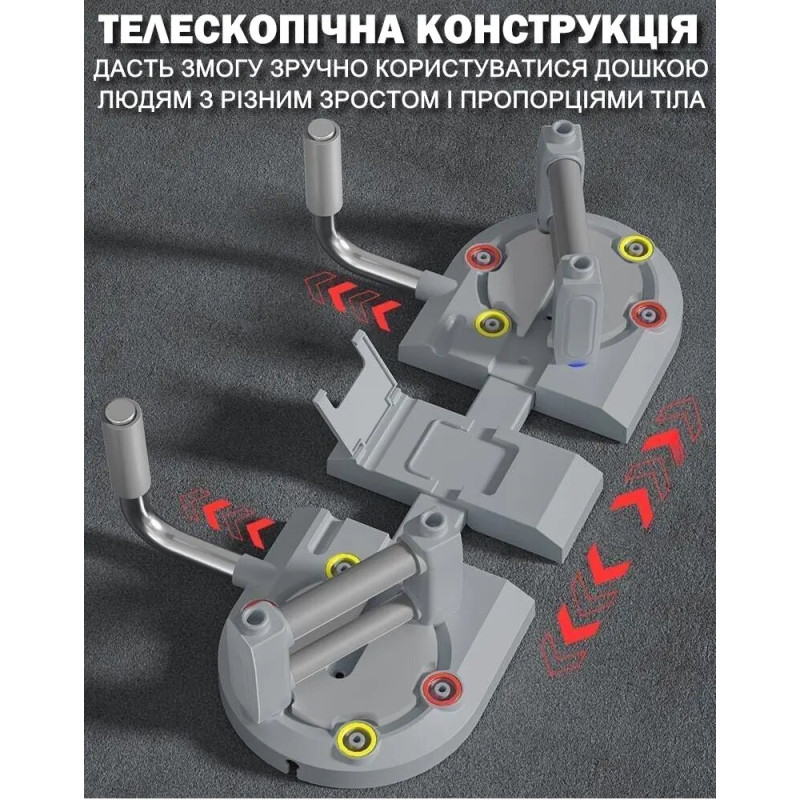 ТЕЛЕСКОПІЧНА КОНСТРУКЦІЯ
ДАСТЬ ЗМОГУ ЗРУЧНО КОРИСТУВАТИСЯ ДОШКОЮ ЛЮДЯМ З РІЗНИМ ЗРОСТОМ І ПРОПОРЦІЯМИ ТІЛА