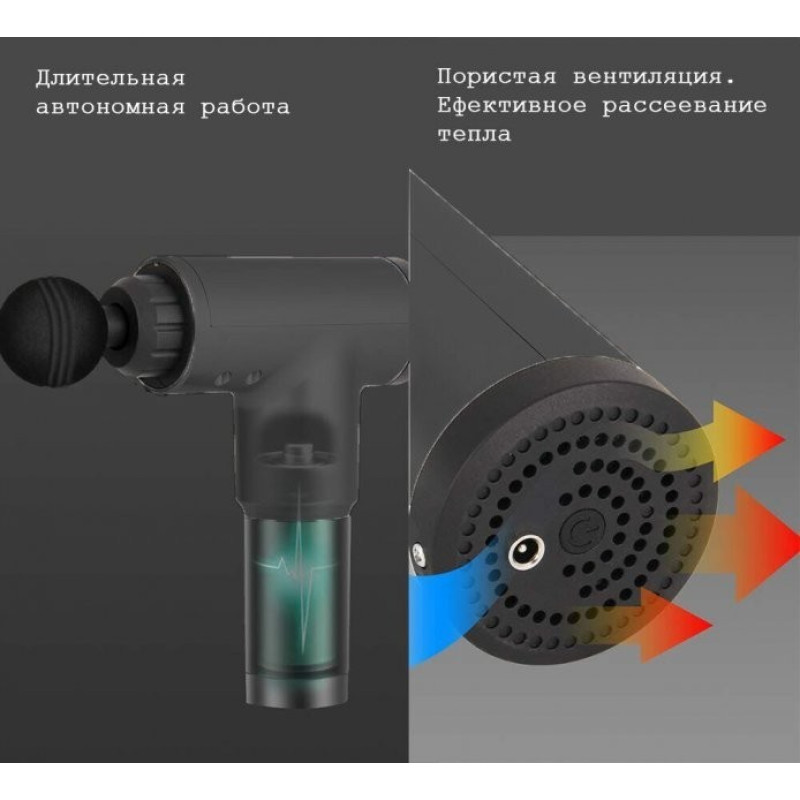 Длительная автономная работа

Пористая вентиляция. Ефективное рассеевание тепла