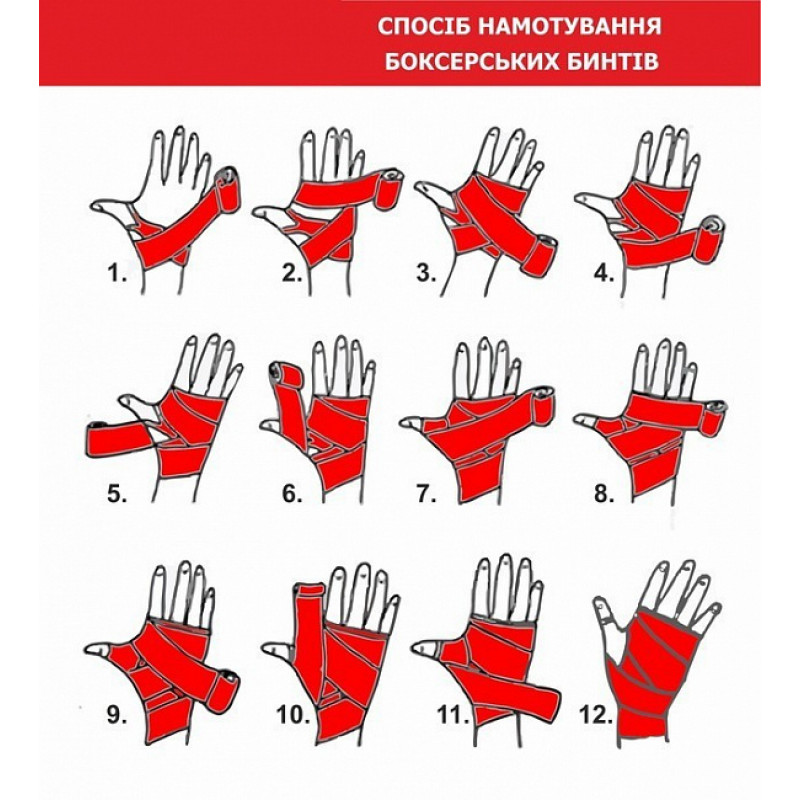 СПОСІБ НАМОТУВАННЯ БОКСЕРСЬКИХ БИНТІВ

1.

2.

3.

4.

5.

6.

7.

8.

9.

10.

11.

12.