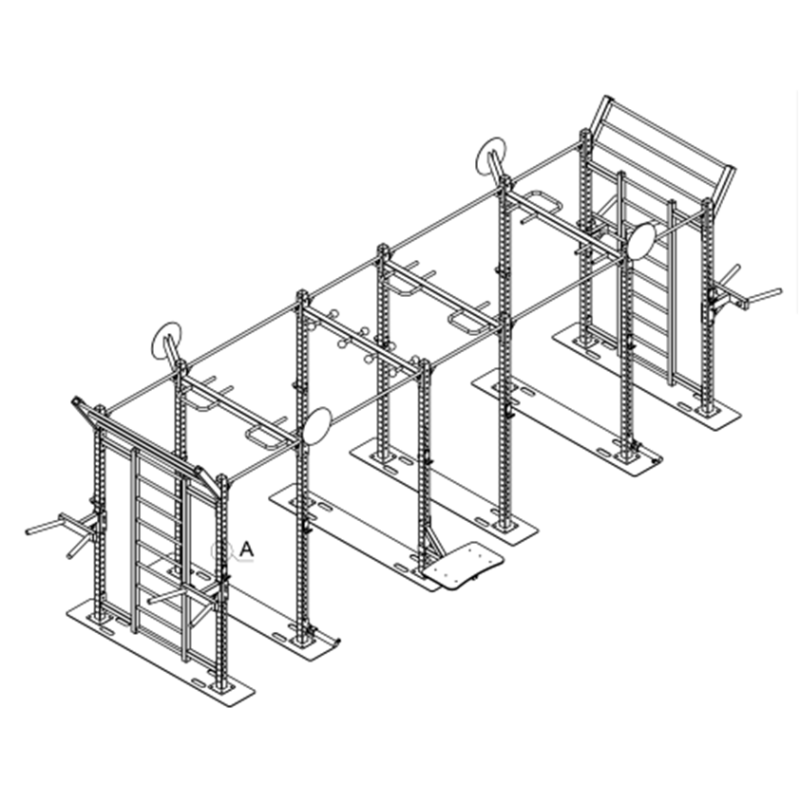 A